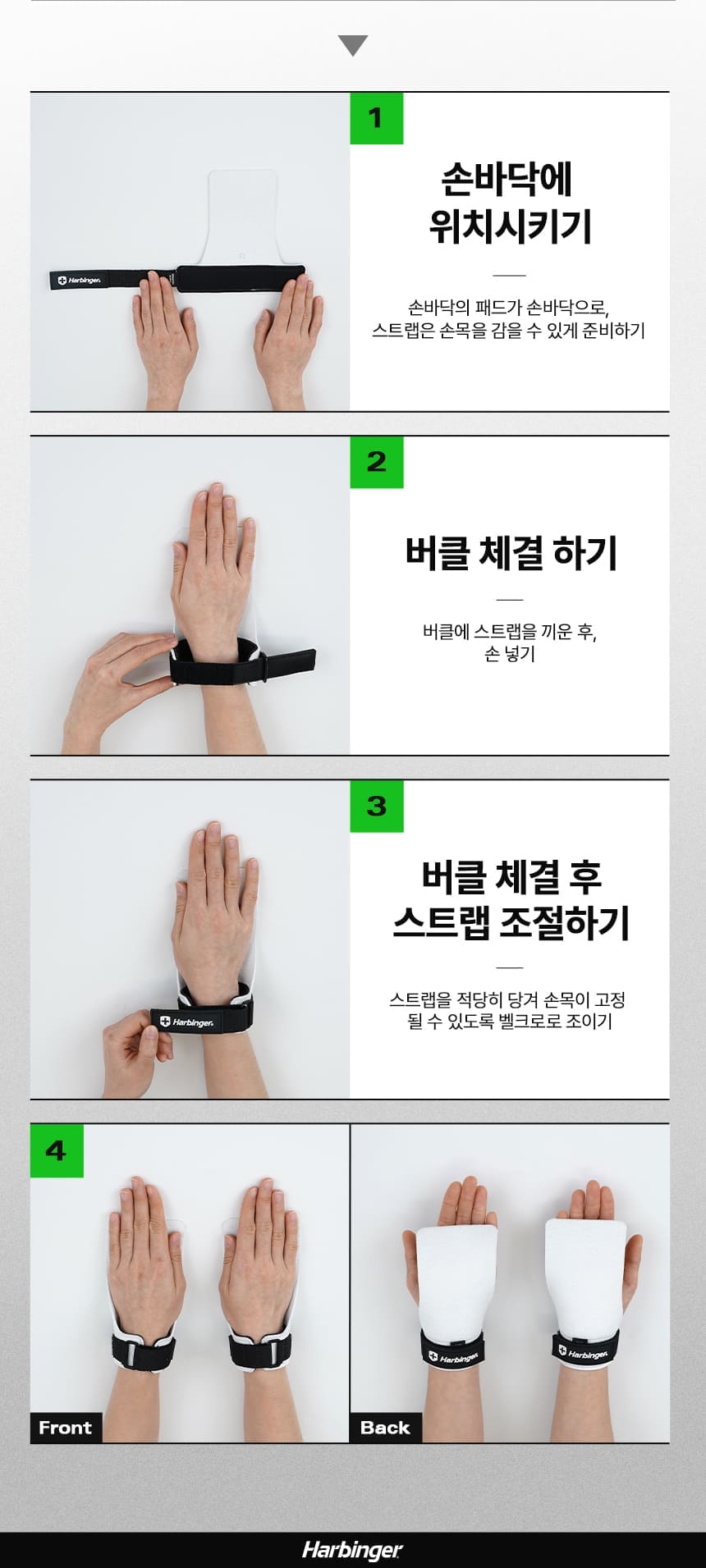 Harbinger

1

손바닥에 위치시키기

손바닥의 패드가 손바닥으로, 스트랩은 손목을 감을 수 있게 준비하기

2

버클 체결 하기

버클에 스트랩을 끼운 후, 손 넣기

Harbinger

3

버클 체결 후 스트랩 조절하기

스트랩을 적당히 당겨 손목이 고정 될 수 있도록 벨크로로 조이기

4

Front

Harbinger

Harbinger

Back

Harbinger